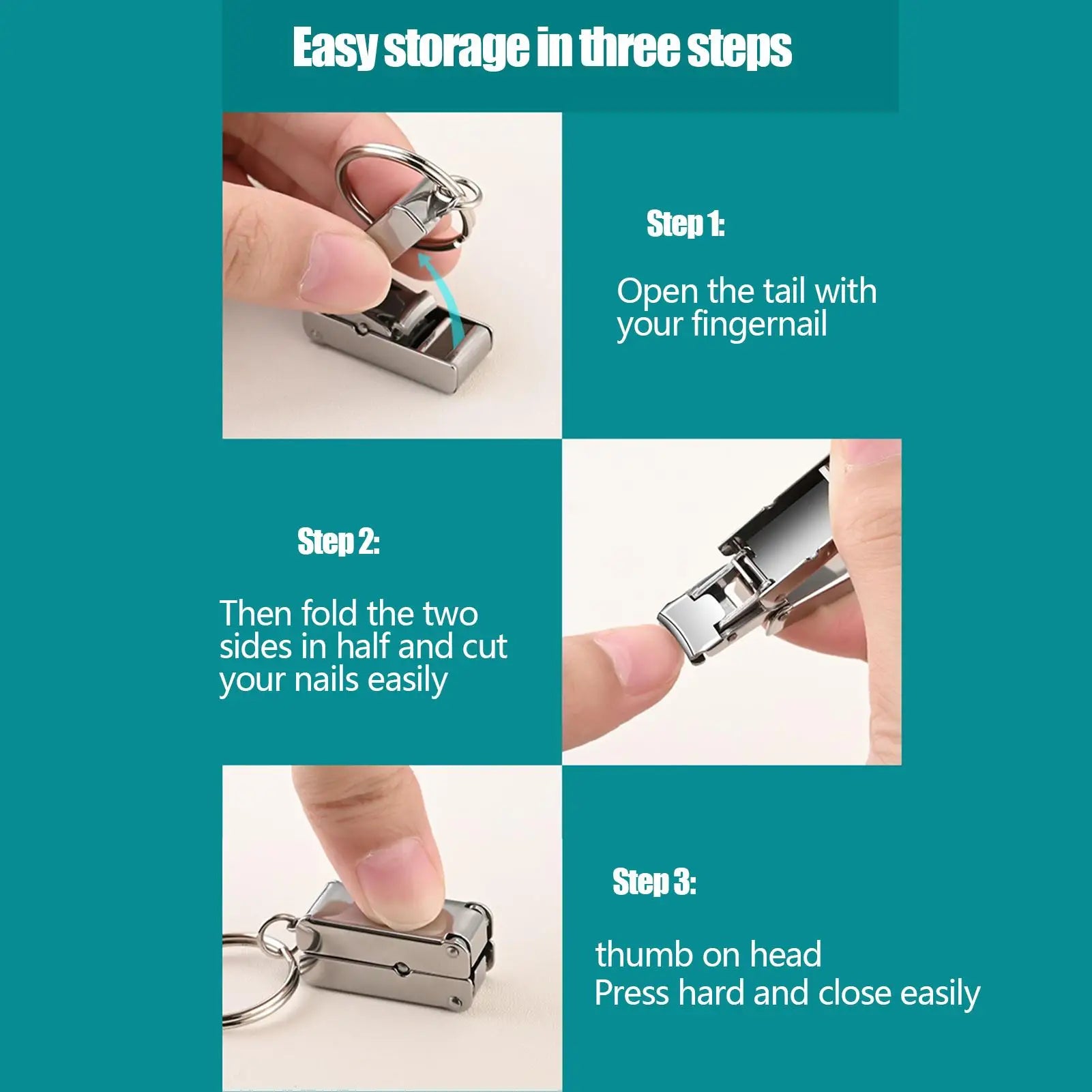 Easy storage in three steps

Step 1:

Open the tail with your fingernail

Step 2:

Then fold the two sides in half and cut your nails easily

Step 3:

thumb on head
Press hard and close easily